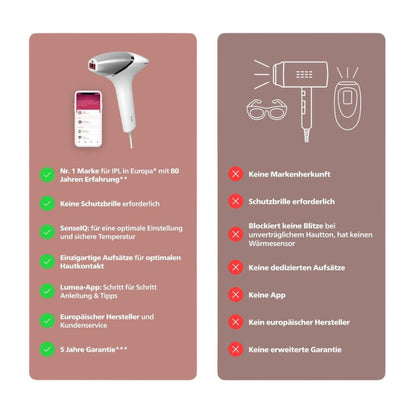 Nr. 1 Marke für IPL in Europa* mit 80 Jahren Erfahrung**

Keine Schutzbrille erforderlich

SenseIQ: für eine optimale Einstellung und sichere Temperatur

Einzigartige Aufsätze für optimalen Hautkontakt

Lumea-App: Schritt für Schritt Anleitung & Tipps

Europäischer Hersteller und Kundenservice

5 Jahre Garantie***

Keine Markenherkunft

Schutzbrille erforderlich

Blockiert keine Blitze bei unverträglichem Hautton, hat keinen Wärmesensor

Keine dedizierten Aufsätze

Keine App

Kein europäischer Hersteller

Keine erweiterte Garantie