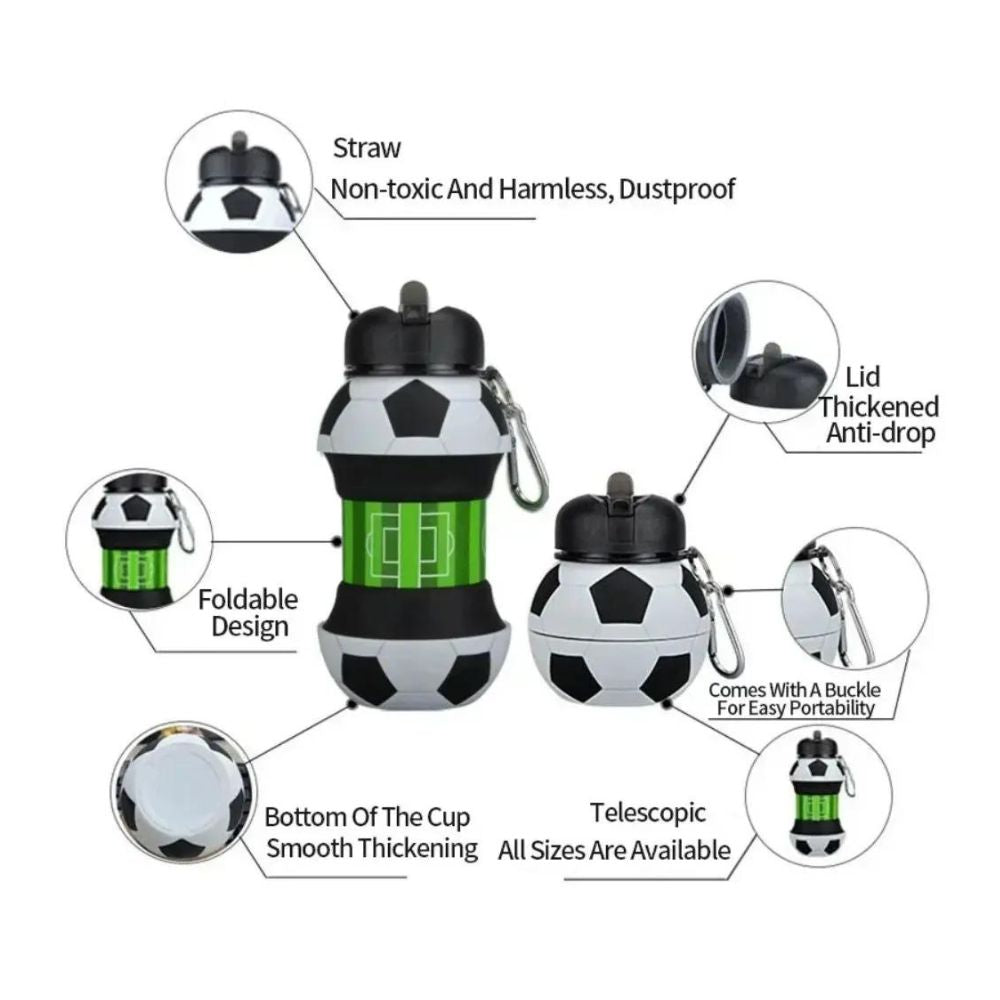 Straw
Non-toxic And Harmless, Dustproof

Lid
Thickened
Anti-drop

Foldable
Design

Comes With A Buckle
For Easy Portability

Bottom Of The Cup
Smooth Thickening

Telescopic
All Sizes Are Available