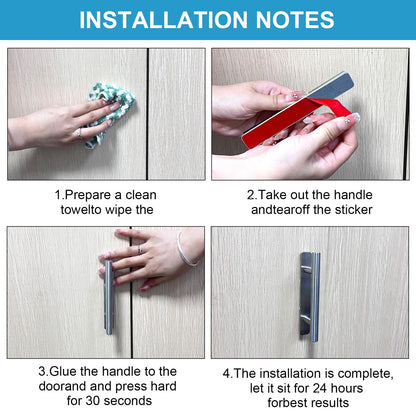 INSTALLATION NOTES

1.Prepare a clean towelto wipe the

2.Take out the handle andtearoff the sticker

3.Glue the handle to the doorand and press hard for 30 seconds

4.The installation is complete, let it sit for 24 hours forbest results