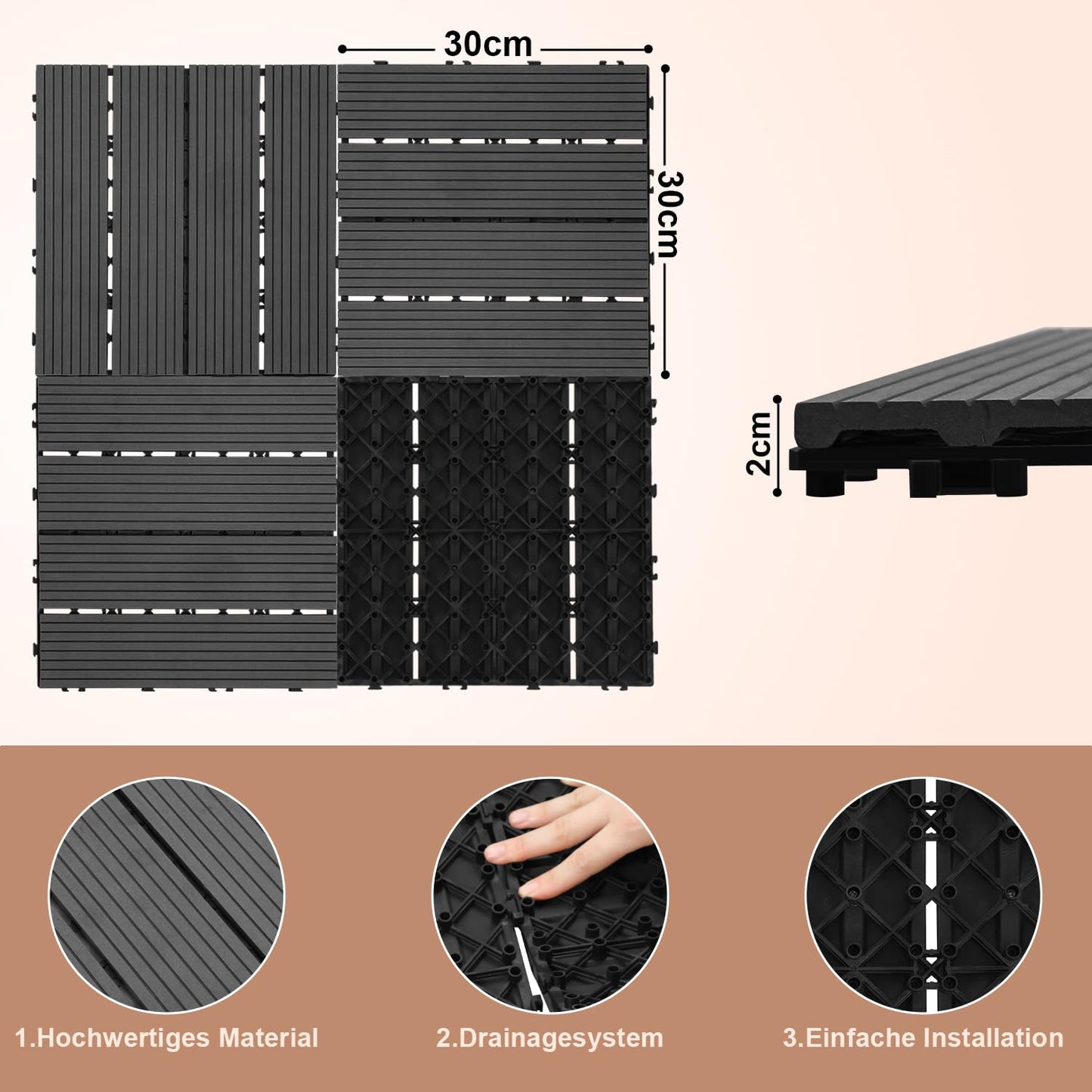 30cm

30cm

2cm

1.Hochwertiges Material

2.Drainagesystem

3.Einfache Installation