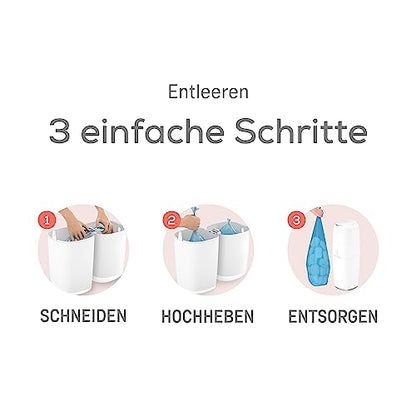 Entleeren

3 einfache Schritte

1

SCHNEIDEN

2

HOCHHEBEN

3

ENTSORGEN