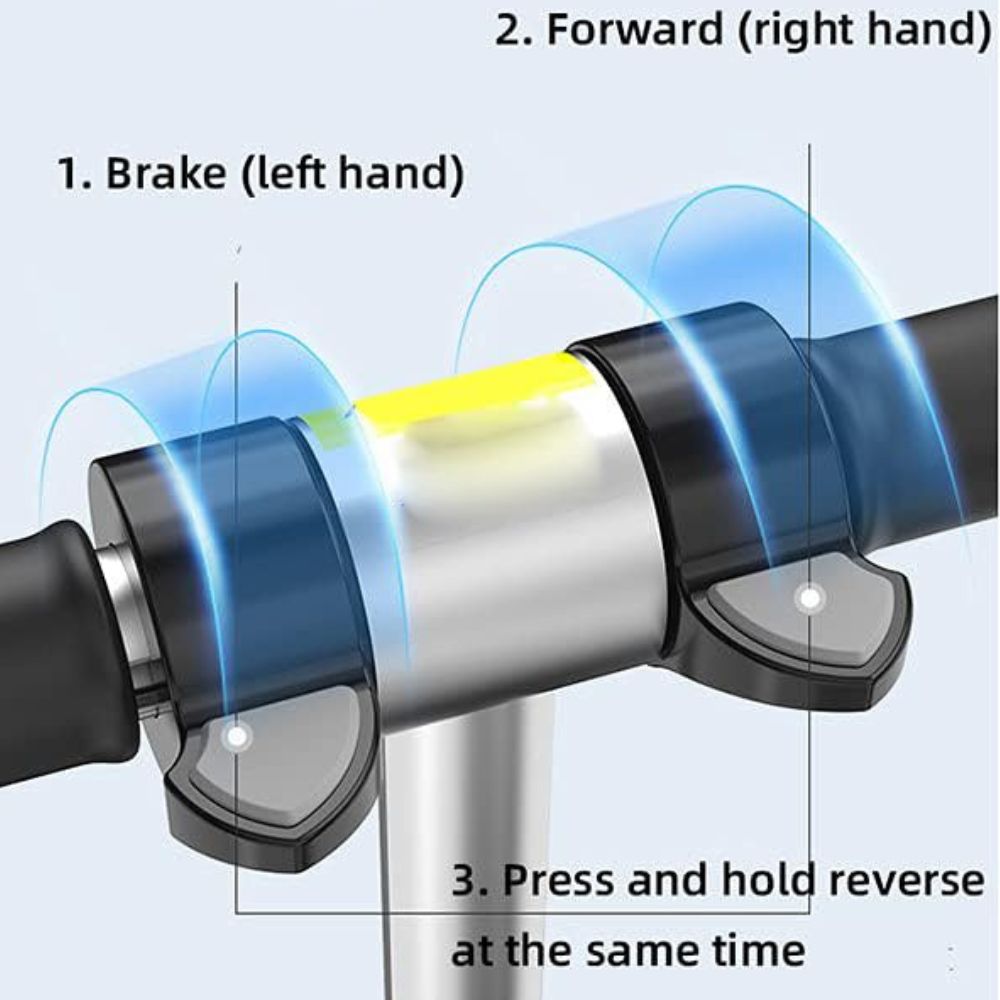 2. Forward (right hand)

1. Brake (left hand)

3. Press and hold reverse at the same time